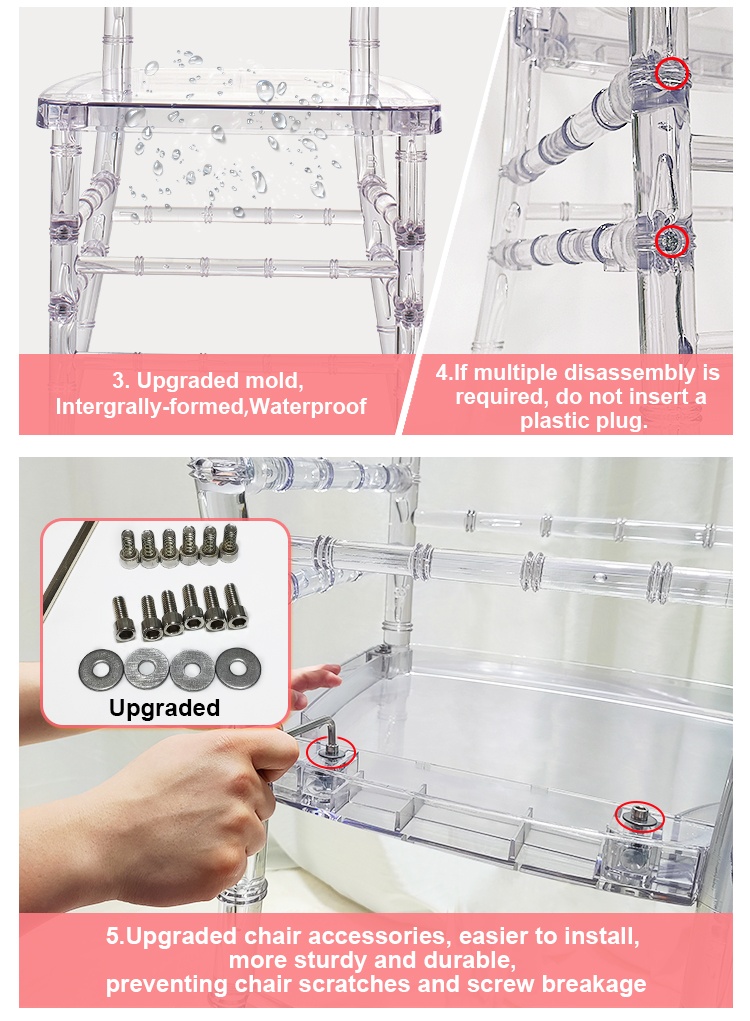 3. Upgraded mold, Intergrally-formed,Waterproof

4.If multiple disassembly is required, do not insert a plastic plug.

Upgraded

5.Upgraded chair accessories, easier to install, more sturdy and durable, preventing chair scratches and screw breakage