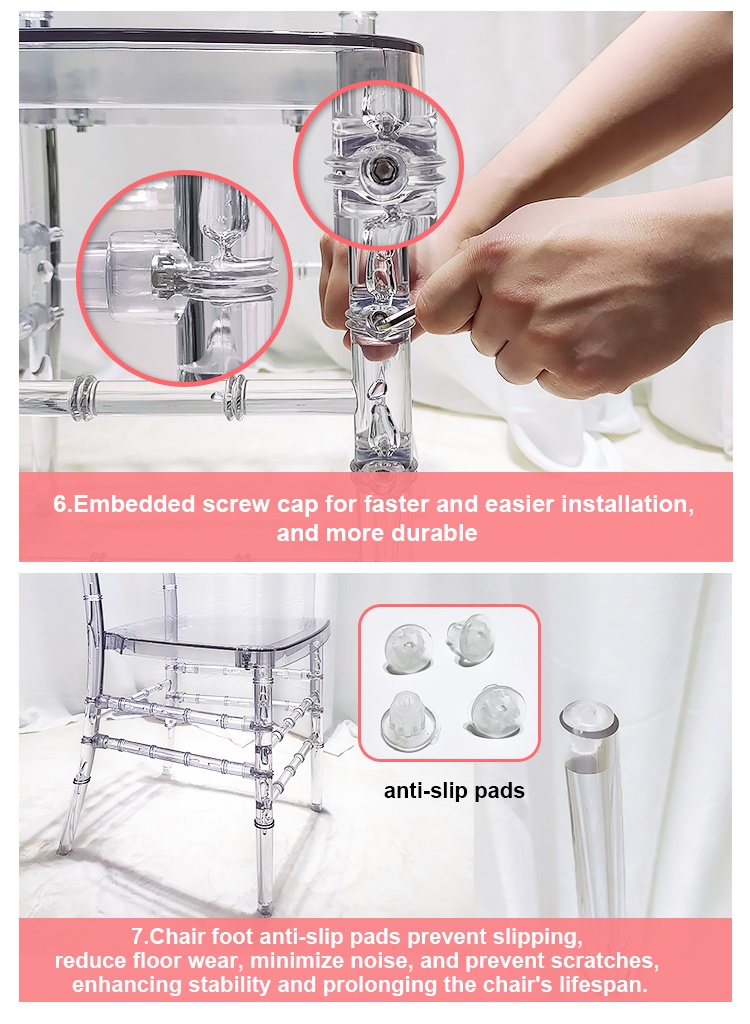 6.Embedded screw cap for faster and easier installation, and more durable

anti-slip pads

7.Chair foot anti-slip pads prevent slipping, reduce floor wear, minimize noise, and prevent scratches, enhancing stability and prolonging the chair's lifespan.